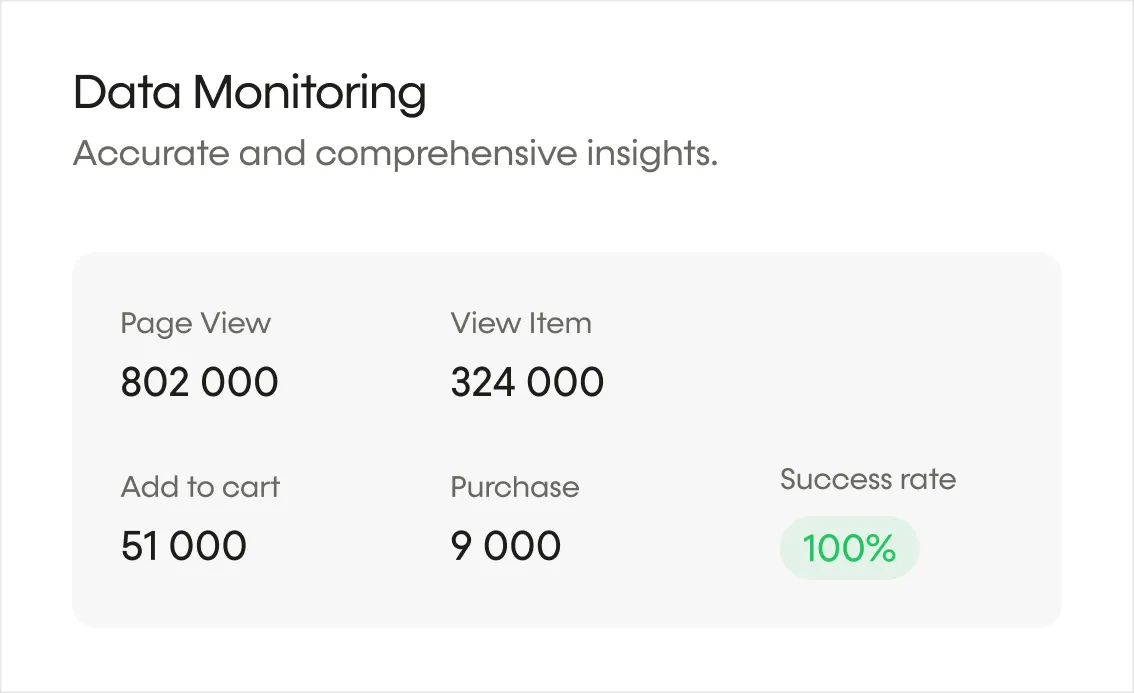 Data Monitoring
Accurate and comprehensive insights.

Page View
802 000

View Item
324 000

Add to cart
51 000

Purchase
9 000

Success rate
100%